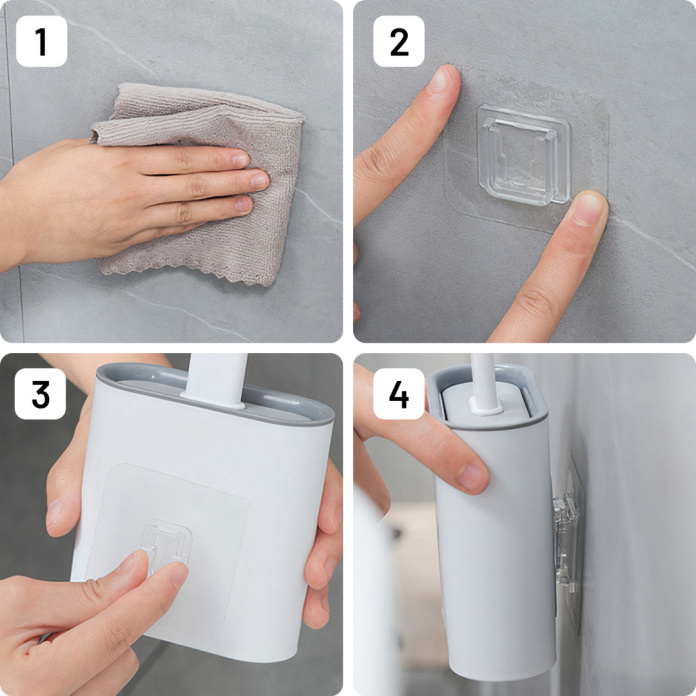 1

2

3

4